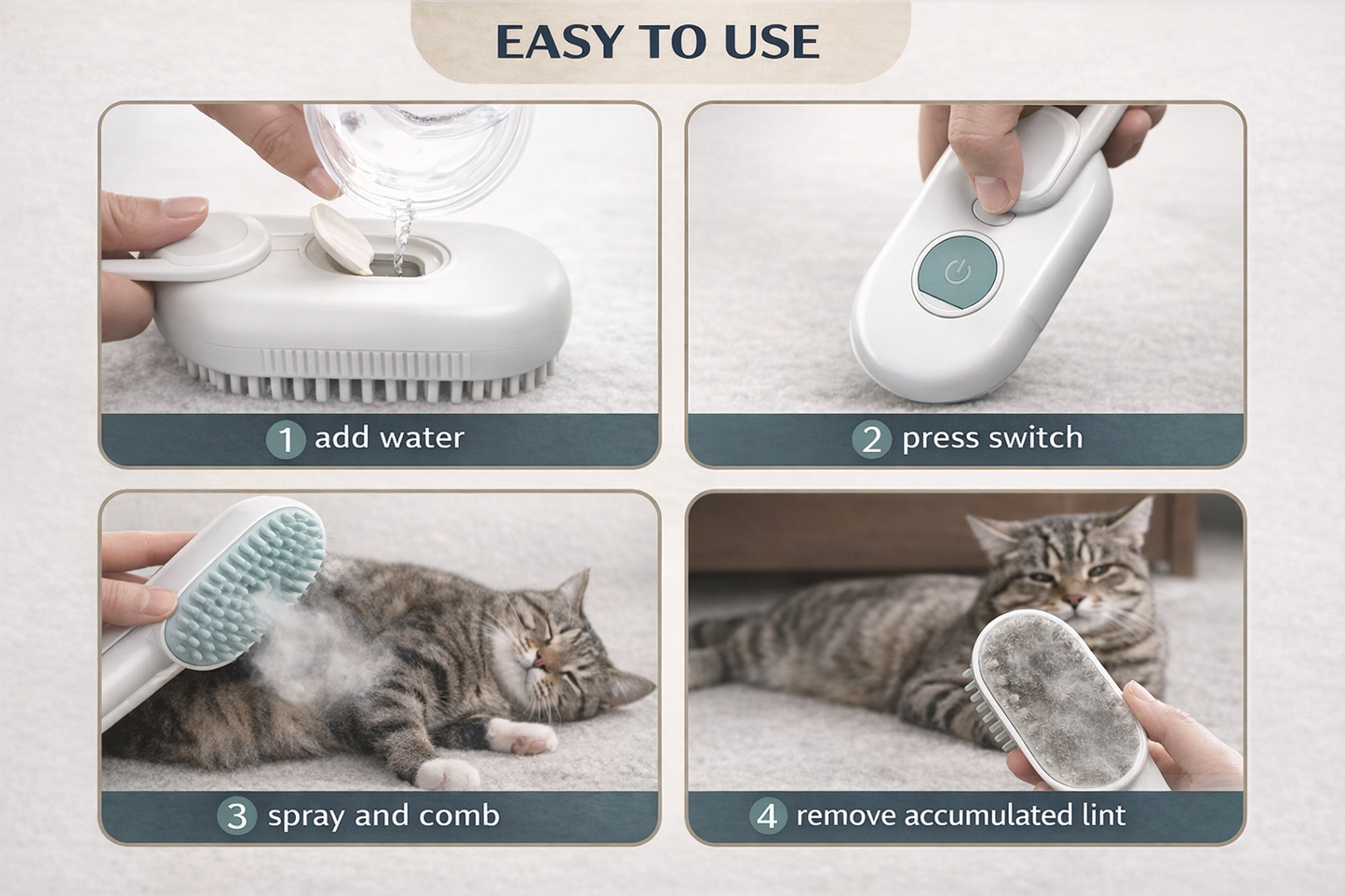 EASY TO USE

1 add water

2 press switch

3 spray and comb

4 remove accumulated lint