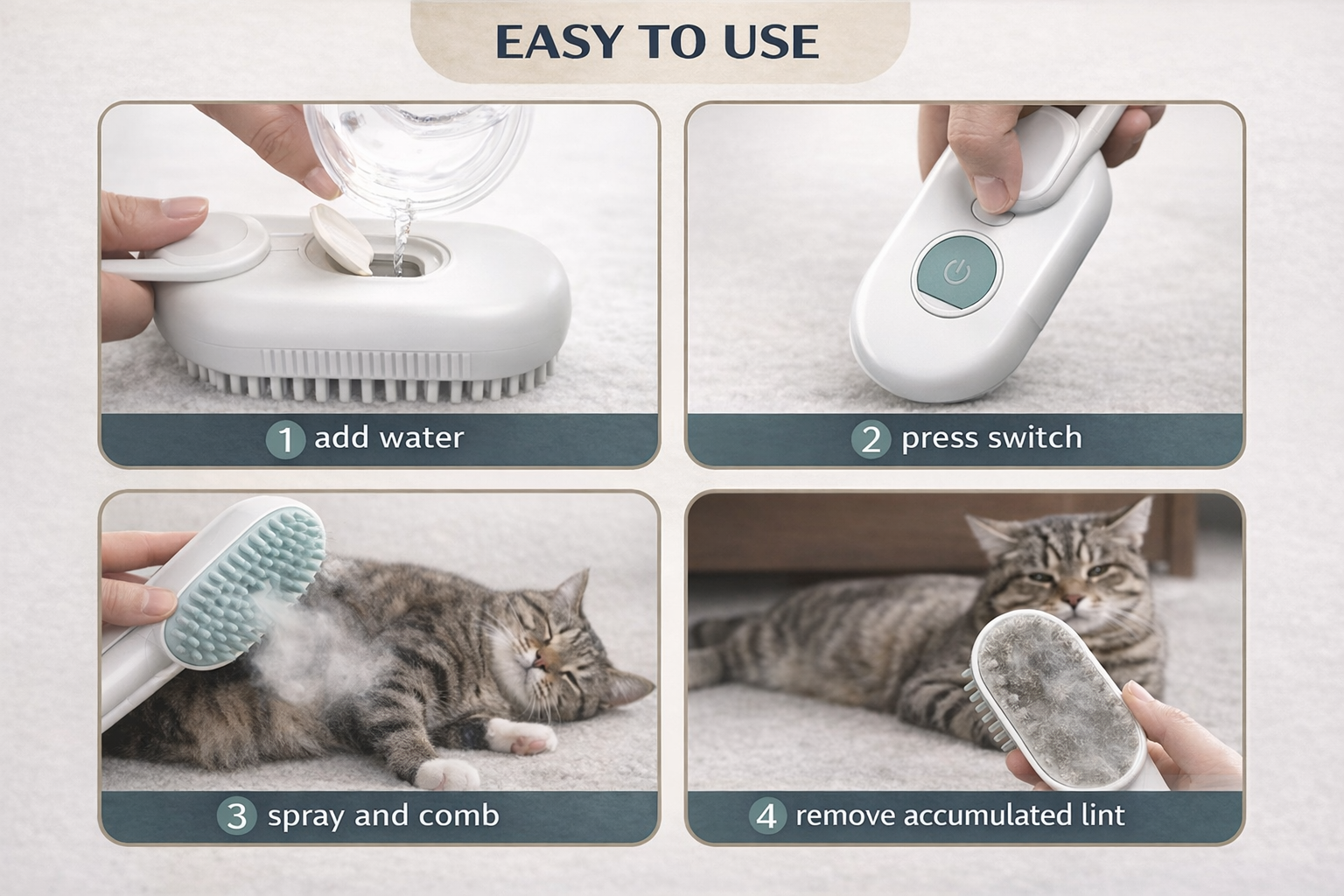 EASY TO USE

1 add water

2 press switch

3 spray and comb

4 remove accumulated lint