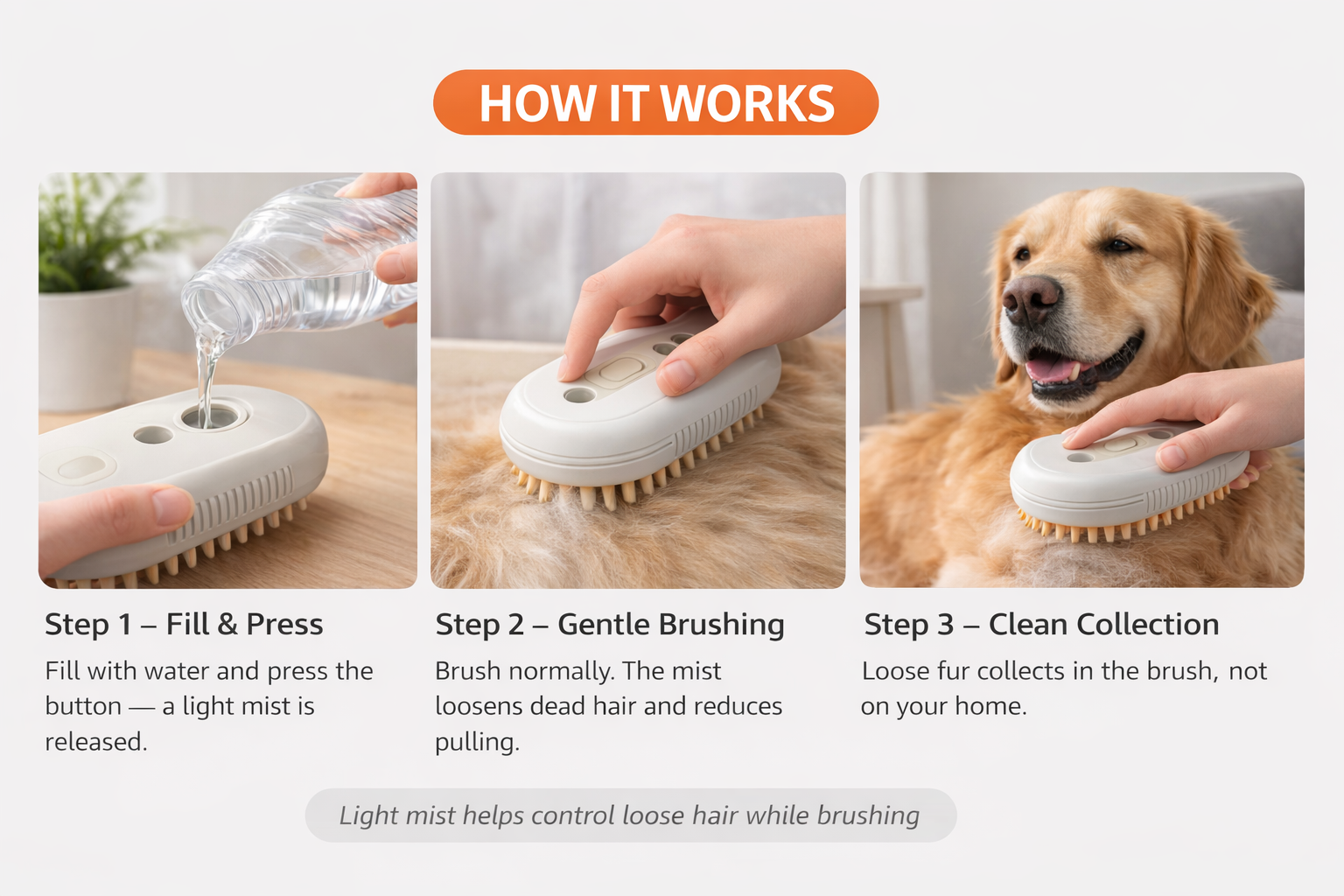 HOW IT WORKS

Step 1 – Fill & Press

Fill with water and press the button — a light mist is released.

Step 2 – Gentle Brushing

Brush normally. The mist loosens dead hair and reduces pulling.

Step 3 – Clean Collection

Loose fur collects in the brush, not on your home.

Light mist helps control loose hair while brushing