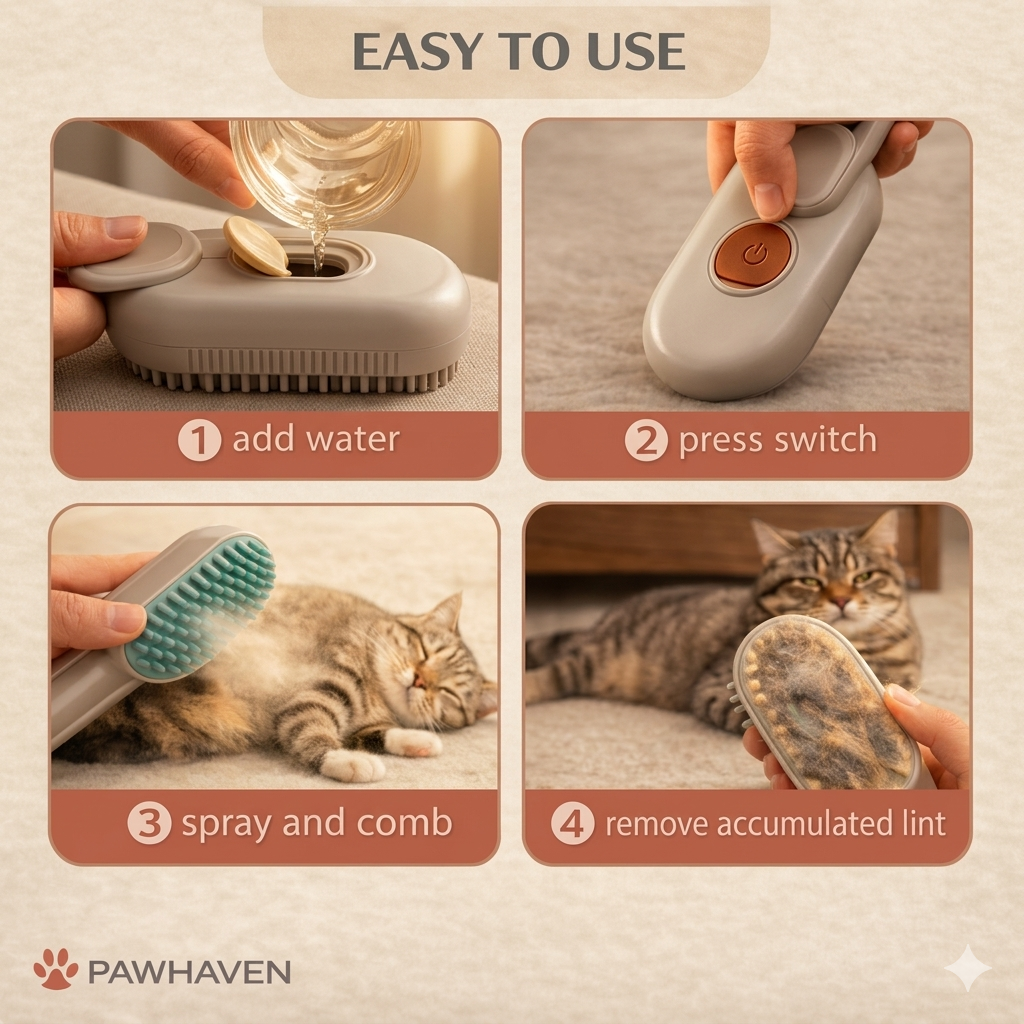 EASY TO USE

1 add water

2 press switch

3 spray and comb

4 remove accumulated lint

PAWHAVEN