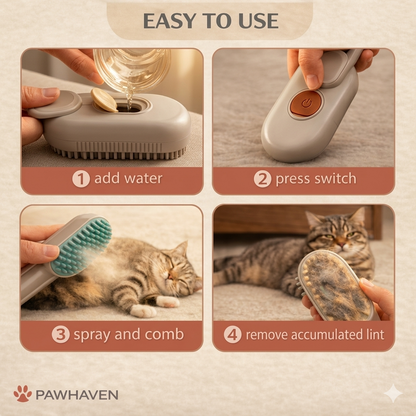 EASY TO USE

1 add water

2 press switch

3 spray and comb

4 remove accumulated lint

PAWHAVEN