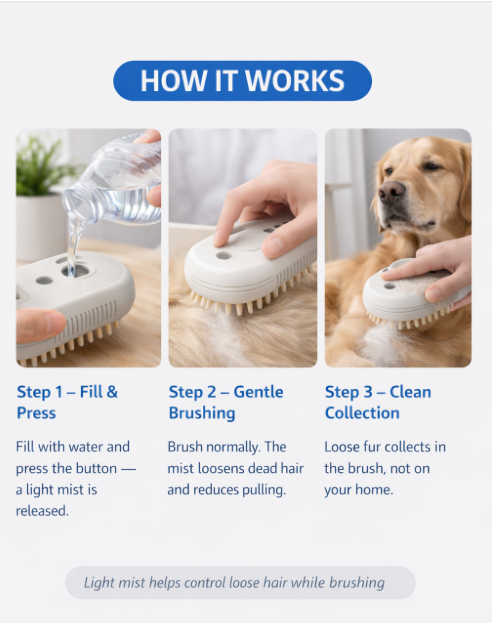 HOW IT WORKS

Step 1 – Fill & Press

Fill with water and press the button — a light mist is released.

Step 2 – Gentle Brushing

Brush normally. The mist loosens dead hair and reduces pulling.

Step 3 – Clean Collection

Loose fur collects in the brush, not on your home.

Light mist helps control loose hair while brushing